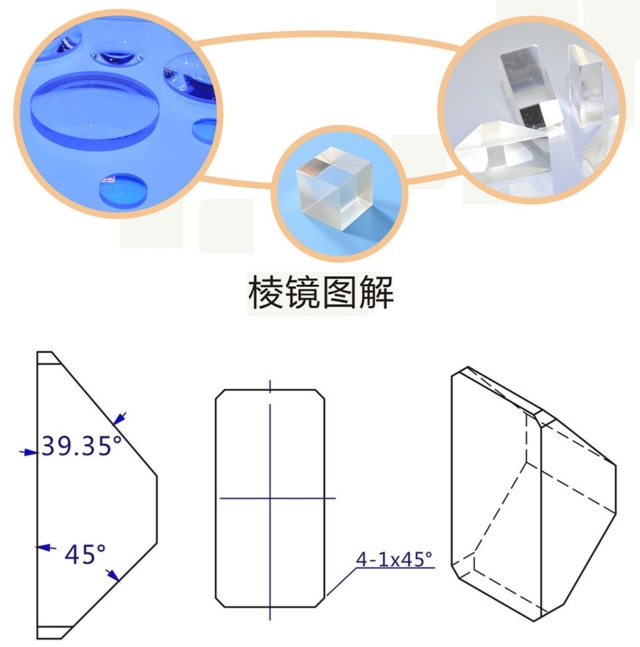 棱镜图解

39.35°

45°

4-1x45°